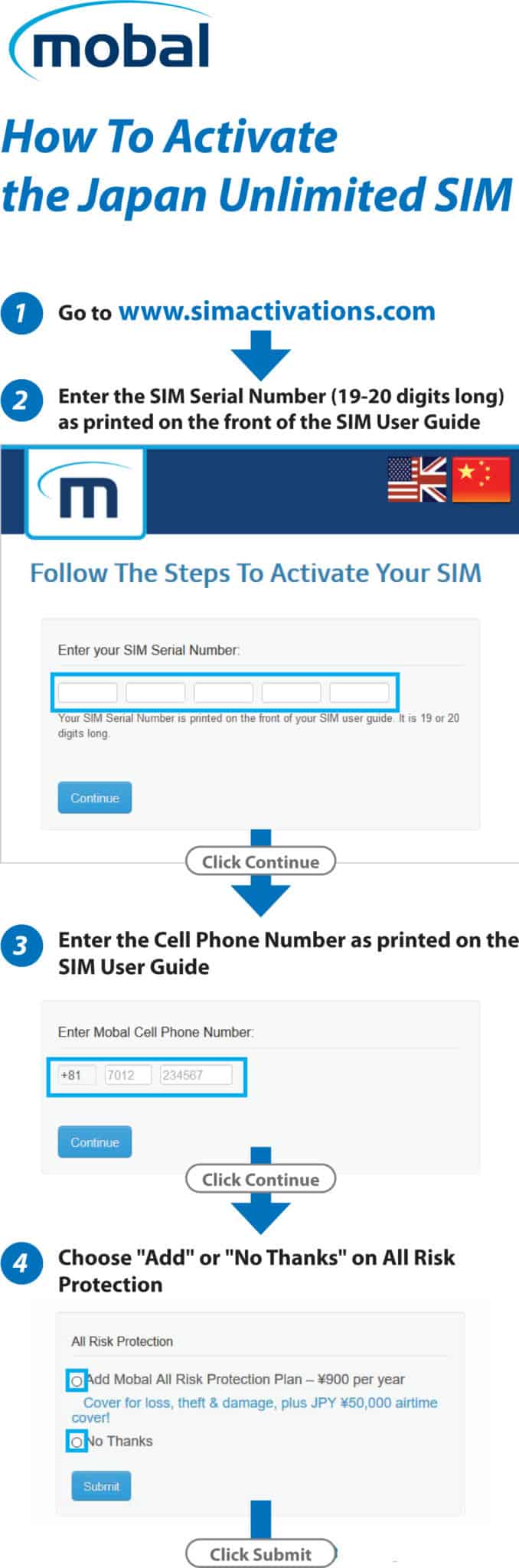 mobal

How To Activate the Japan Unlimited SIM

1 Go to www.simactivations.com

2 Enter the SIM Serial Number (19-20 digits long) as printed on the front of the SIM User Guide

m

Follow The Steps To Activate Your SIM

Enter your SIM Serial Number:

Your SIM Serial Number is printed on the front of your SIM user guide. It is 19 or 20 digits long.

Continue

Click Continue

3 Enter the Cell Phone Number as printed on the SIM User Guide

Enter Mobal Cell Phone Number:

+81 7012 234567

Continue

Click Continue

4 Choose "Add" or "No Thanks" on All Risk Protection

All Risk Protection

Add Mobal All Risk Protection Plan – ¥900 per year

Cover for loss, theft & damage, plus JPY ¥50,000 airtime cover!

No Thanks

Submit

Click Submit